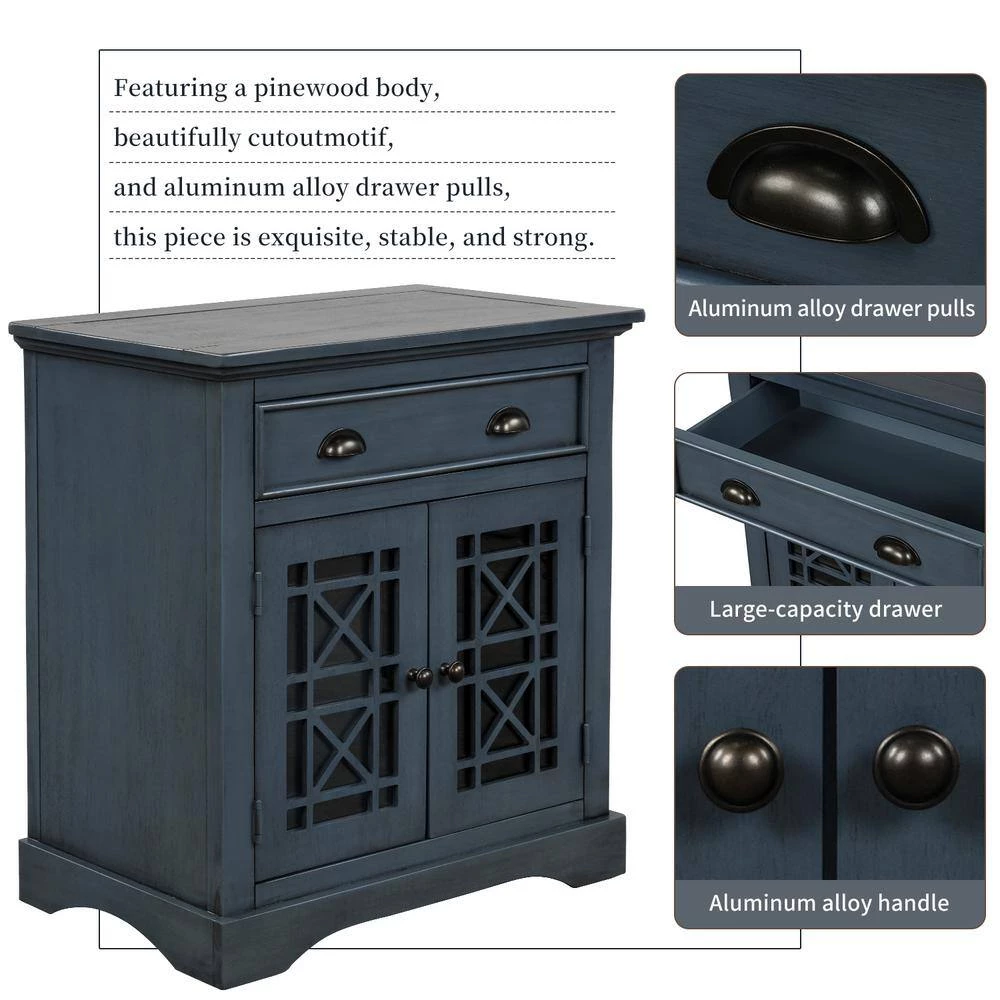 Featuring a pinewood body,
beautifully cutoutmotif,
and aluminum alloy drawer pulls,
this piece is exquisite, stable, and strong.

Aluminum alloy drawer pulls

Large-capacity drawer

Aluminum alloy handle