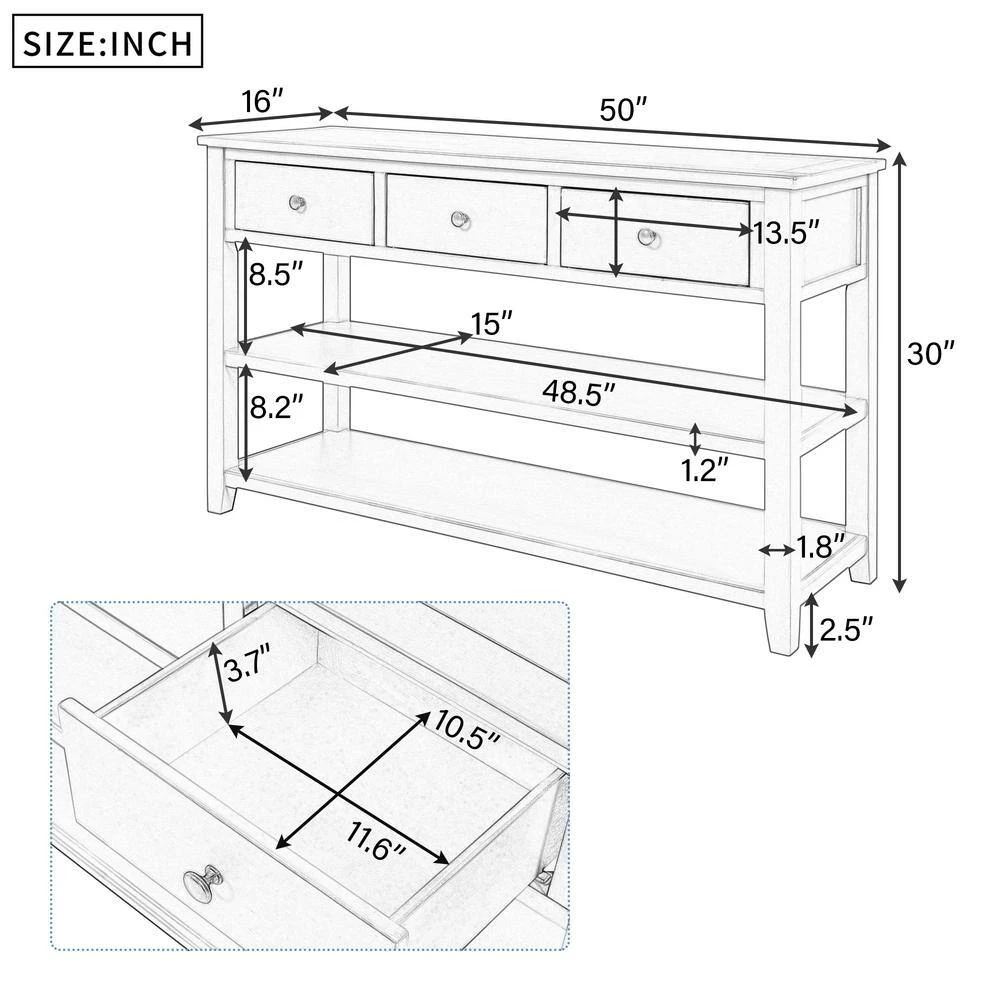 SIZE:INCH

16″

50″

13.5″

8.5″

15″

30″

48.5″

8.2″

1.2″

1.8″

2.5″

3.7″

10.5″

11.6″