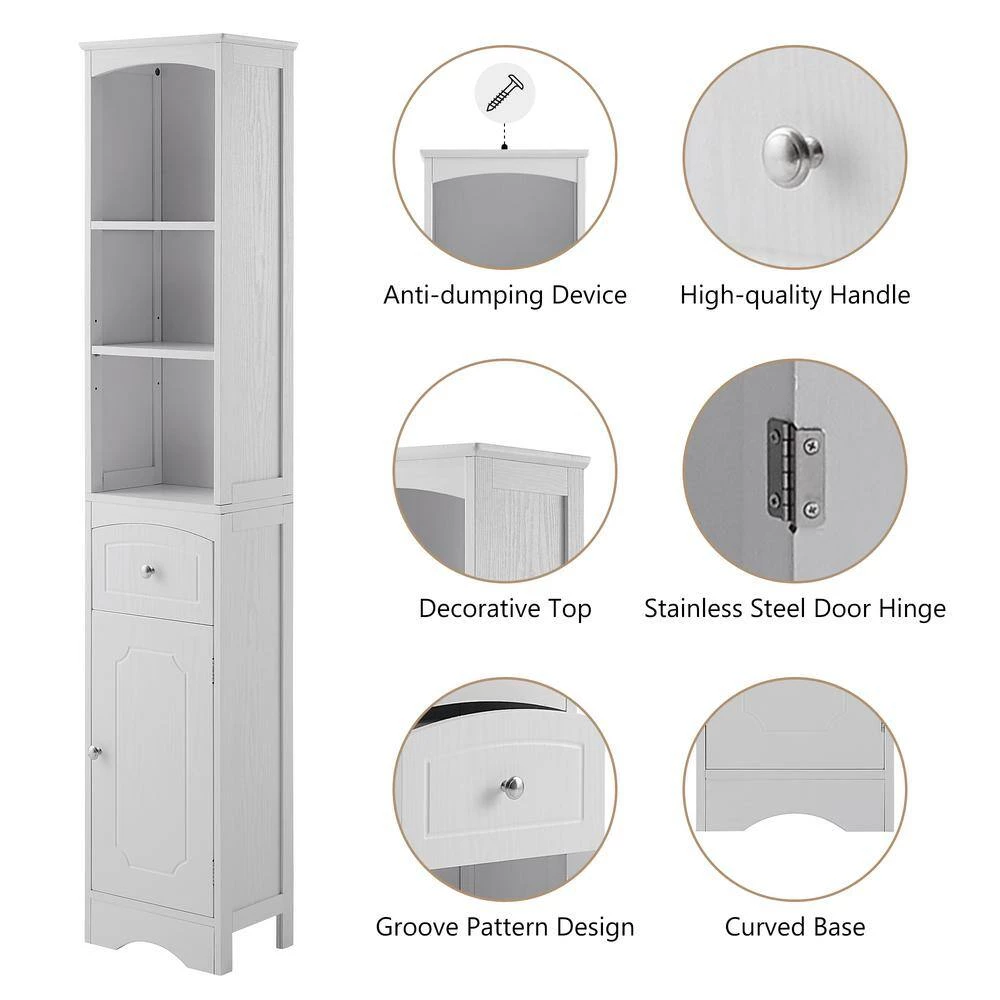 Anti-dumping Device

High-quality Handle

Decorative Top

Stainless Steel Door Hinge

Groove Pattern Design

Curved Base