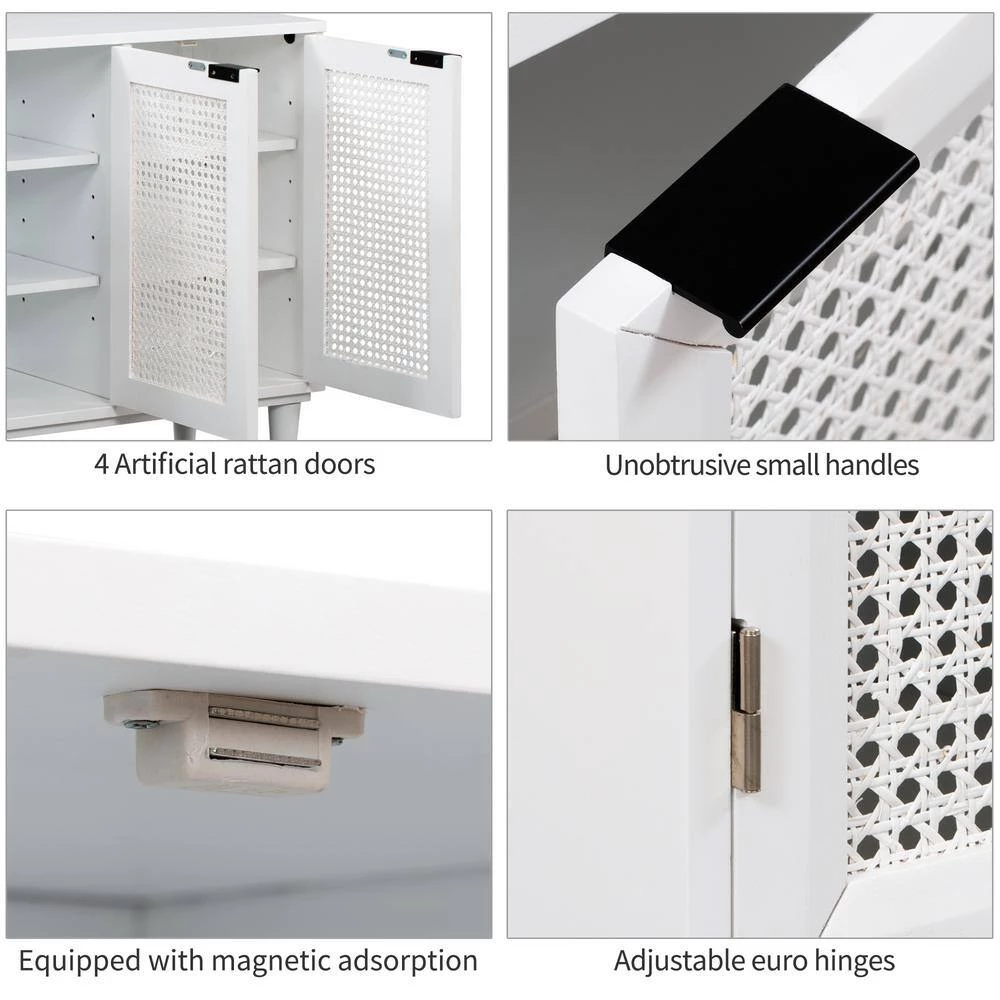 4 Artificial rattan doors

Unobtrusive small handles

Equipped with magnetic adsorption

Adjustable euro hinges